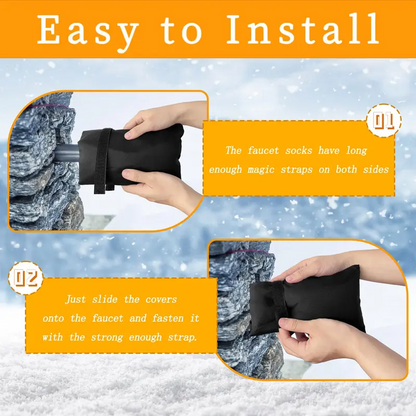 Easy to Install

01

The faucet socks have long enough magic straps on both sides

02

Just slide the covers onto the faucet and fasten it with the strong enough strap.