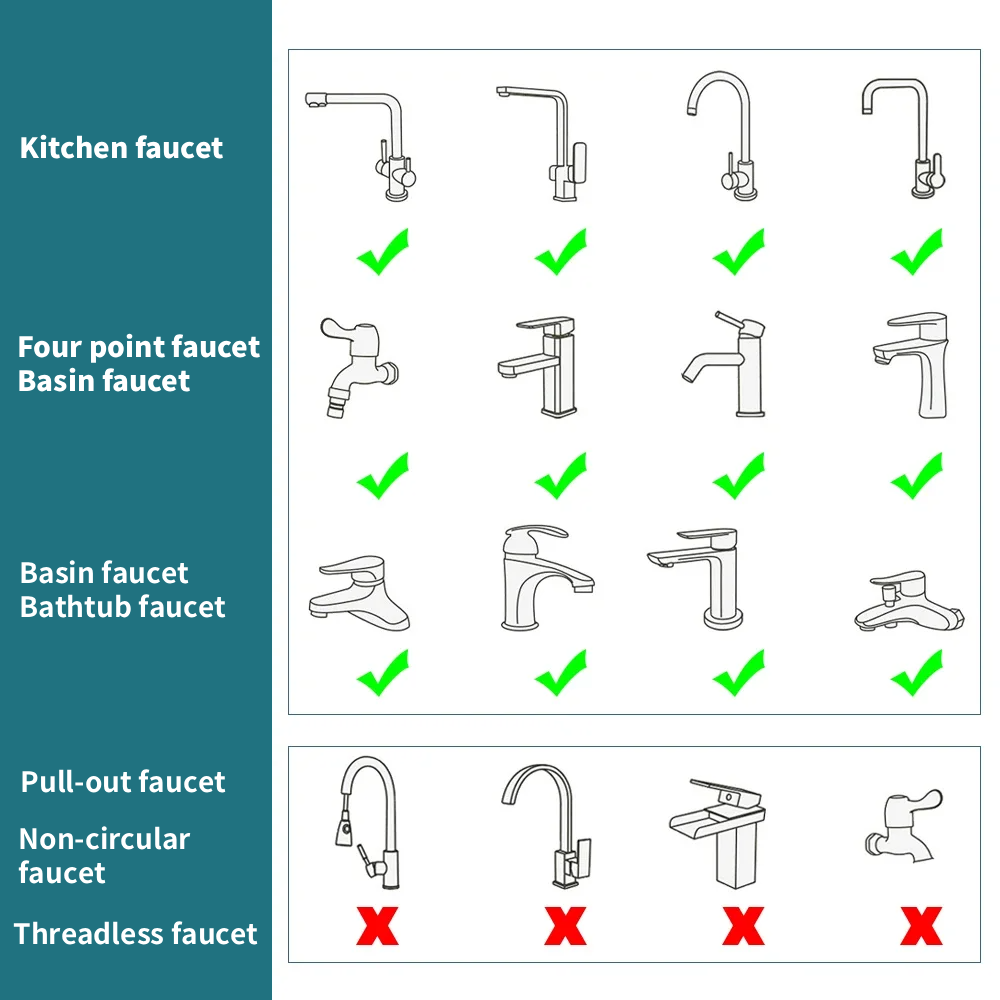 Kitchen faucet

Four point faucet
Basin faucet

Basin faucet
Bathtub faucet

Pull-out faucet

Non-circular faucet

Threadless faucet