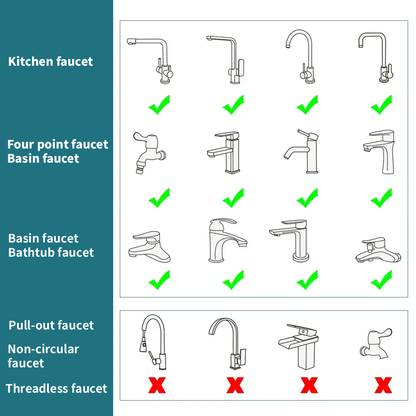 Kitchen faucet

Four point faucet
Basin faucet

Basin faucet
Bathtub faucet

Pull-out faucet

Non-circular faucet

Threadless faucet